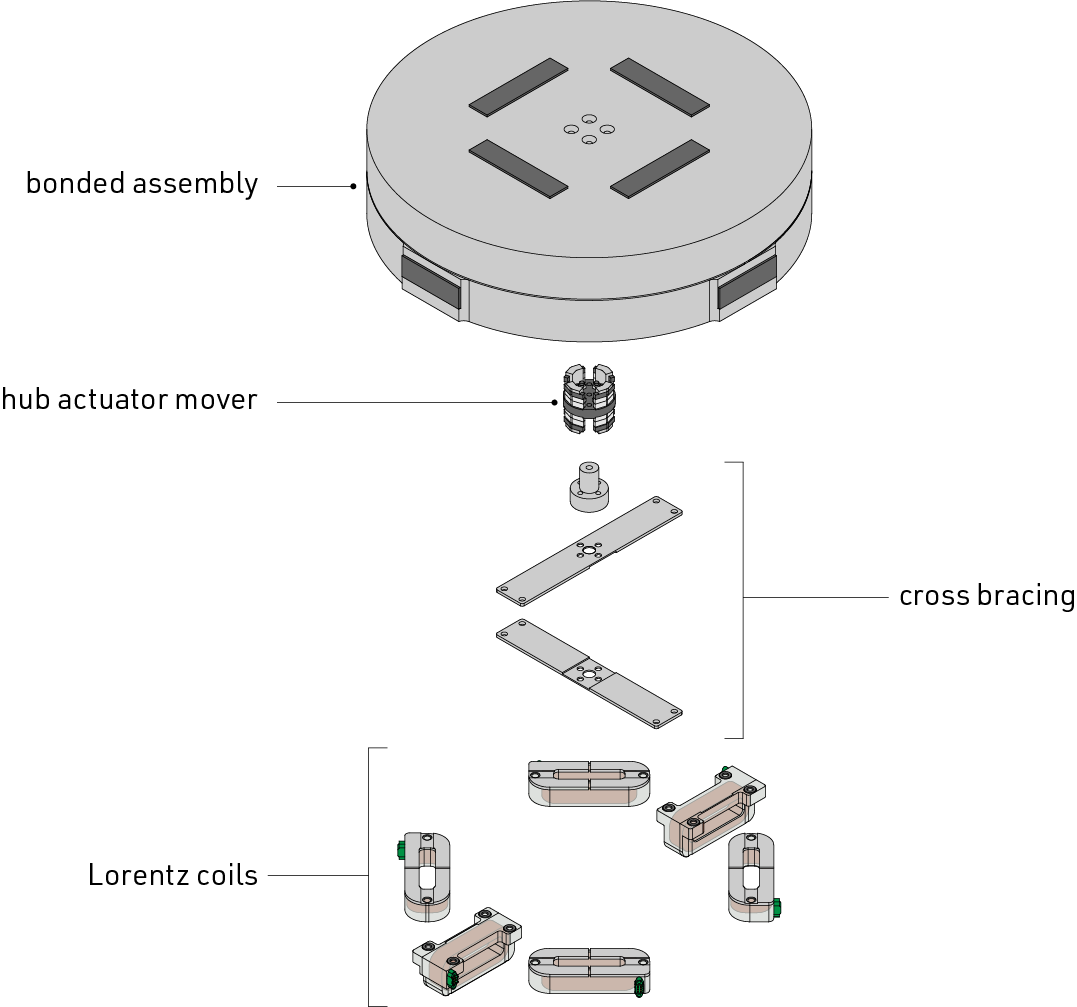 bonded assembly

hub actuator mover

cross bracing

Lorentz coils